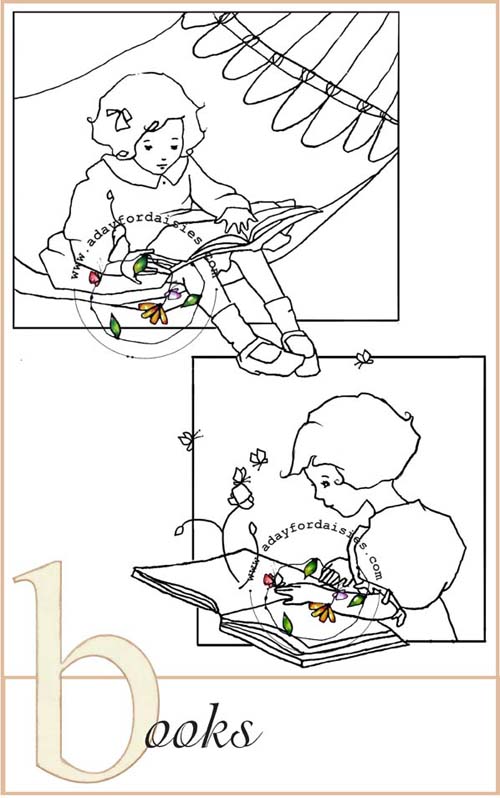 www.adayfordaisies.com

www.adayfordaisies.com

books