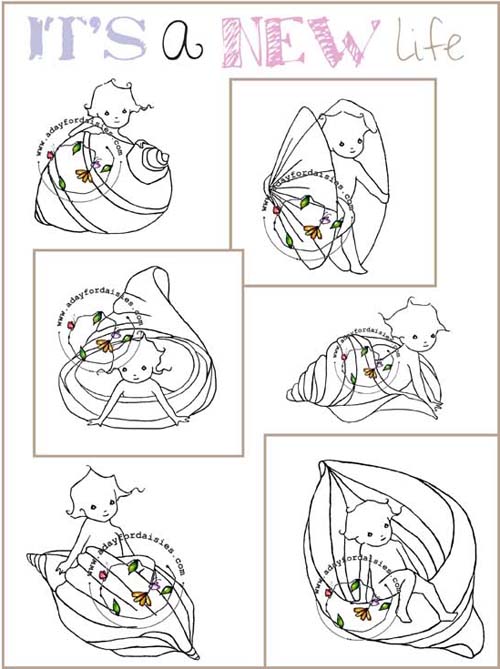 IT'S a NEW life

www.adayfordaisies.com

www.adayfordaisies.com

www.adayfordaisies.com

www.adayfordaisies.com

www.adayfordaisies.com

www.adayfordaisies.com